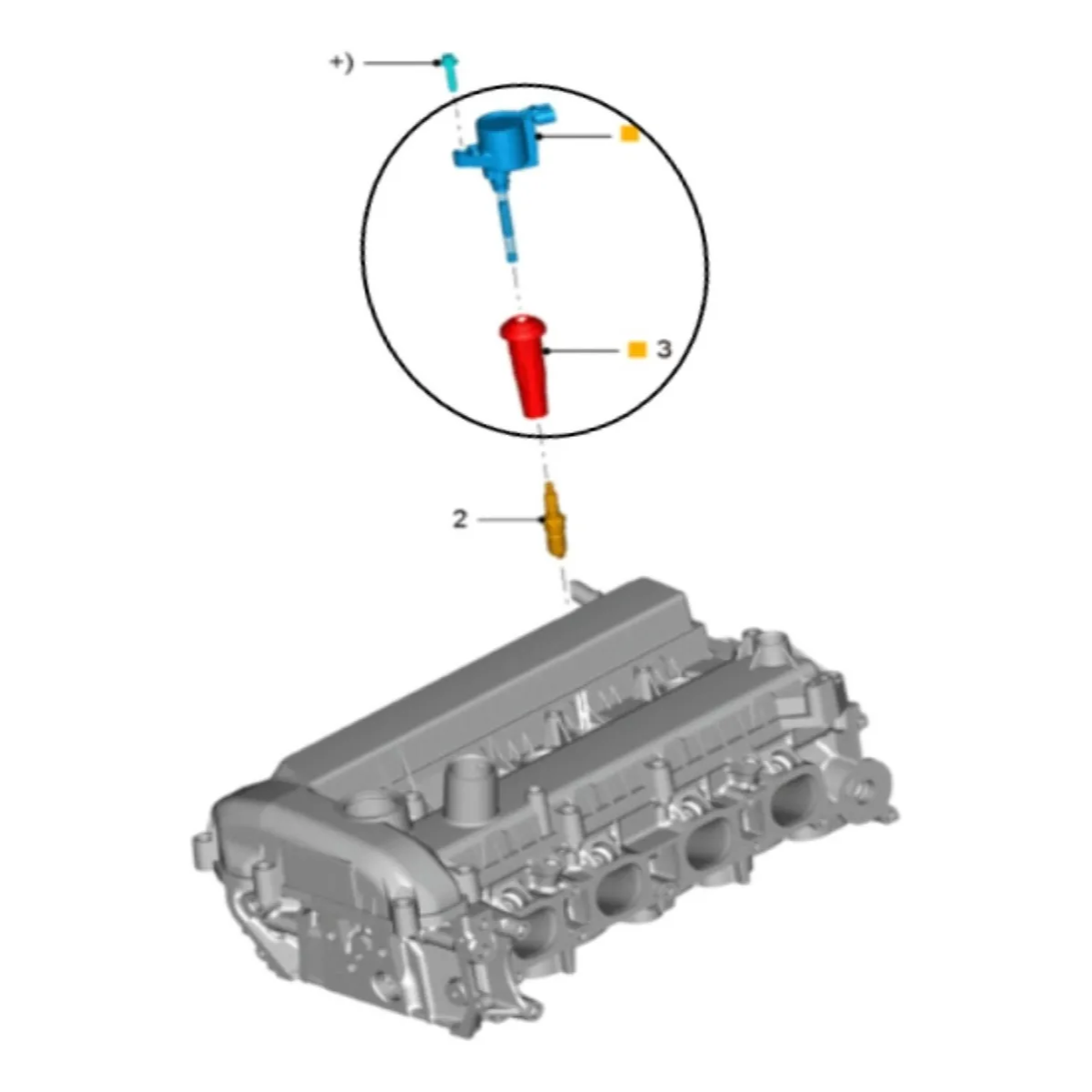 +)

3

2