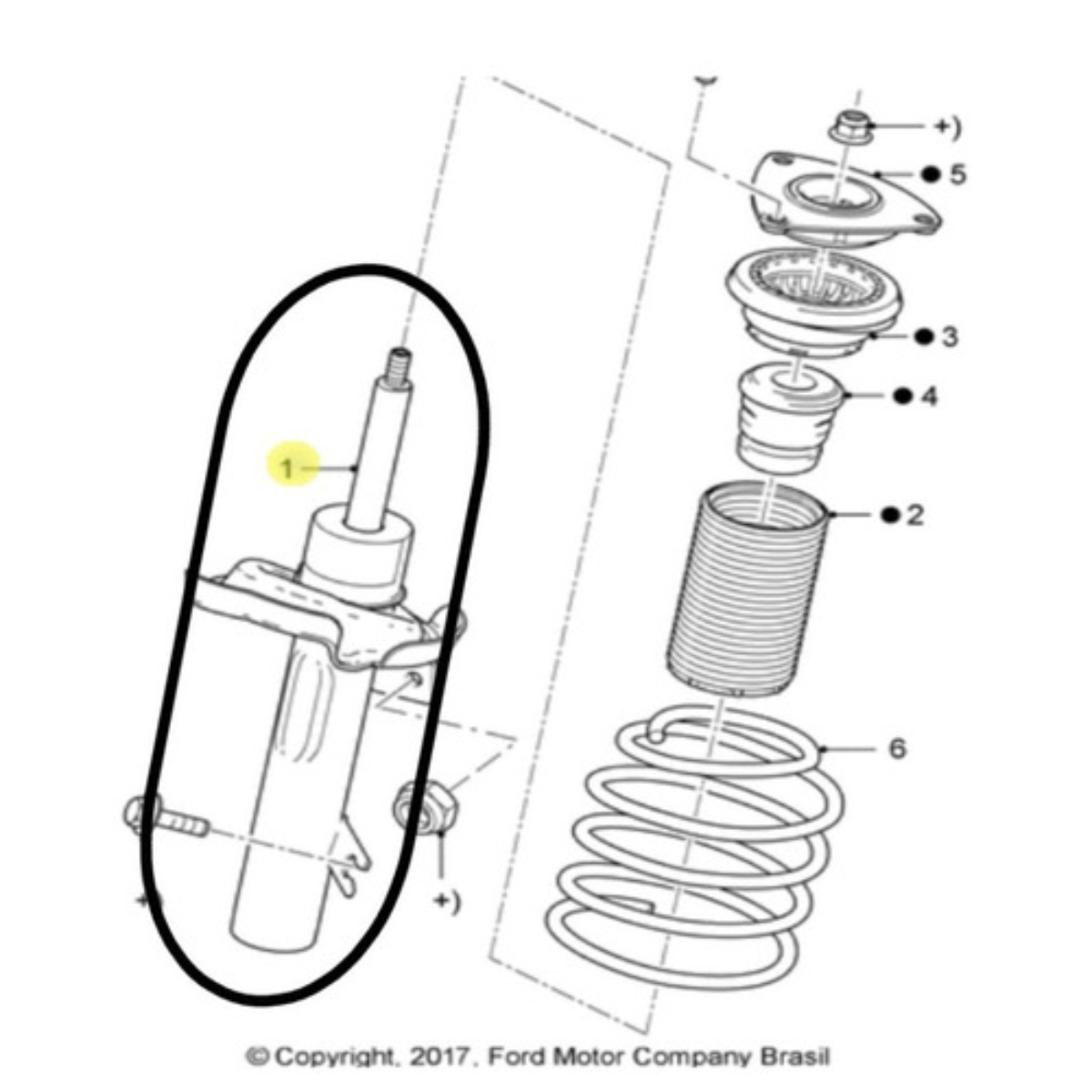 +)
● 5
● 3
● 4
1
● 2
6
+)
© Copyright, 2017, Ford Motor Company Brasil