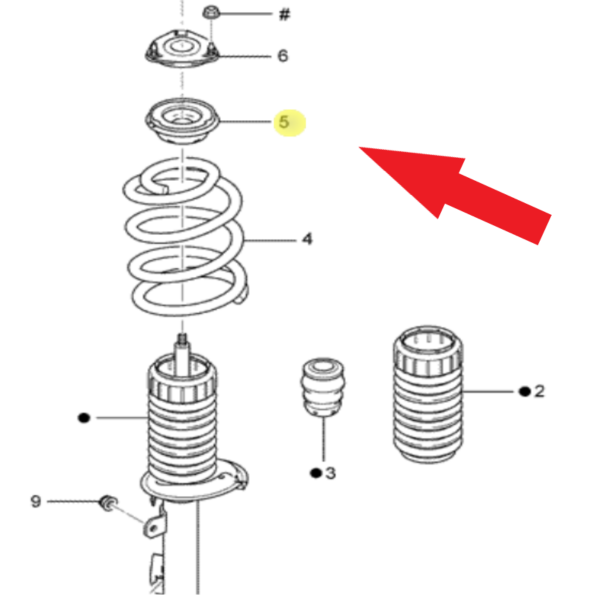 #
6
5
4
2
3
9