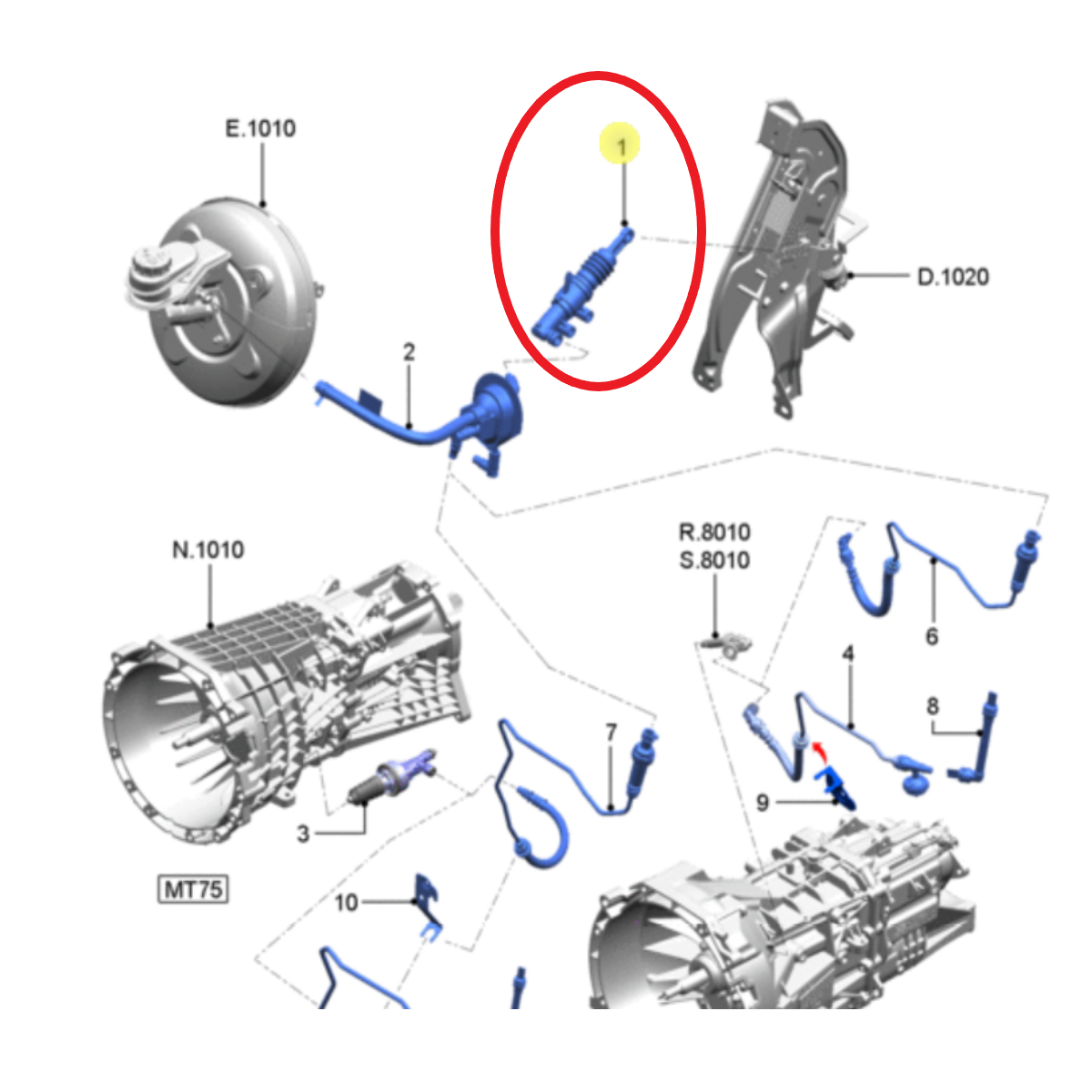 E.1010

1

D.1020

2

N.1010

R.8010
S.8010

6

4

8

7

9

3

MT75

10