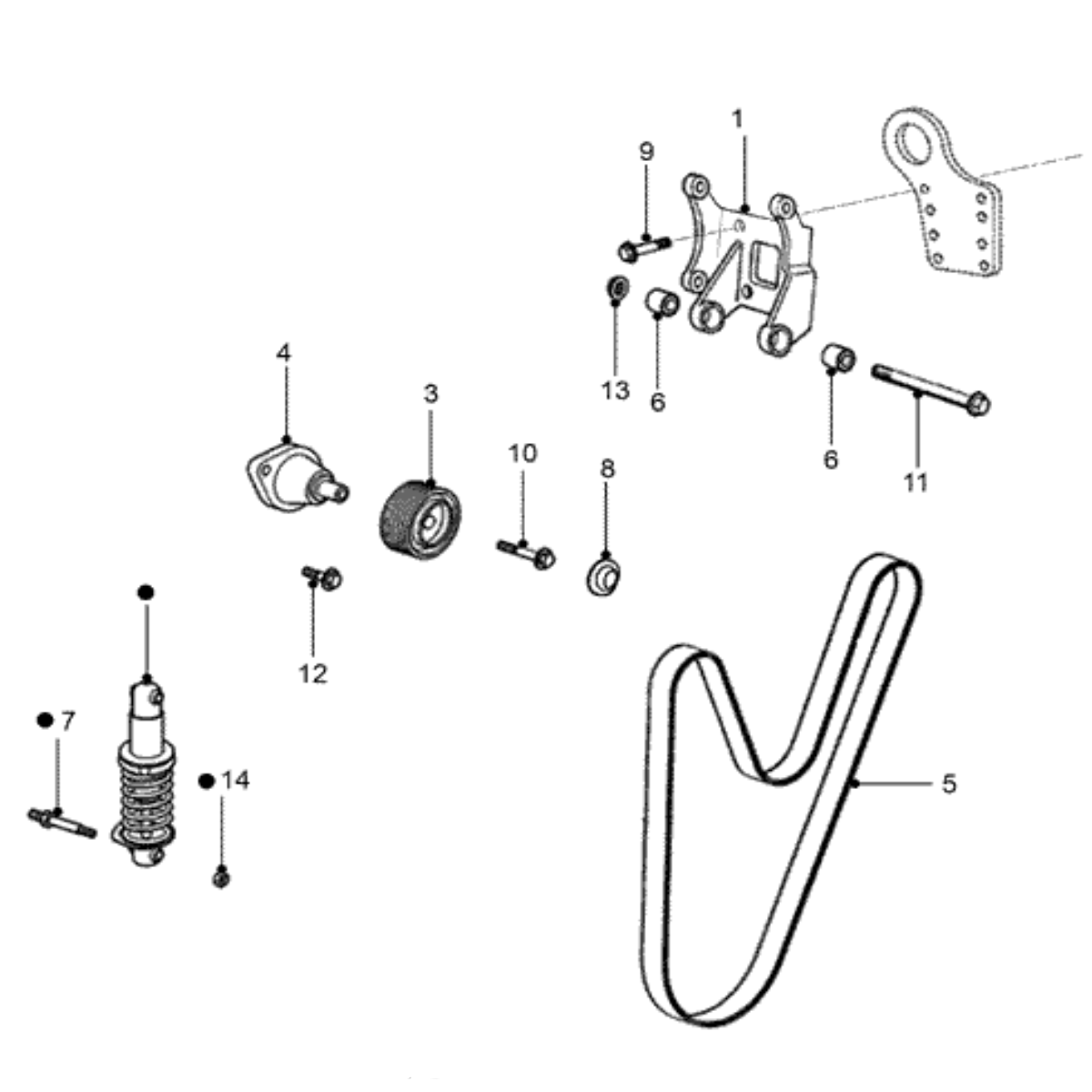 1
9
13
6
6
11
4
3
10
8
12
7
14
5