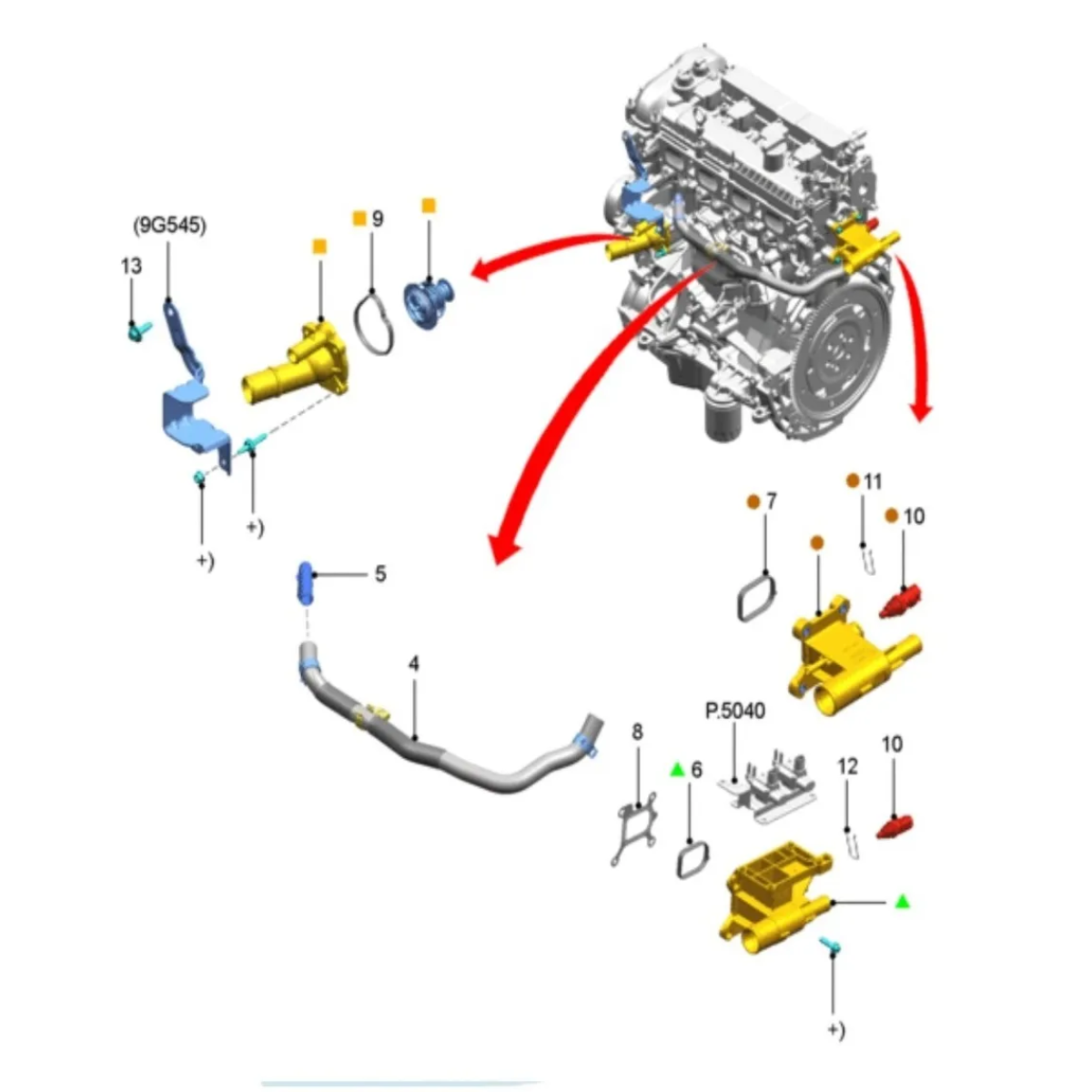 (9G545)

13

9

+)

+)

5

4

7

11

10

P.5040

8

6

12

10

+)