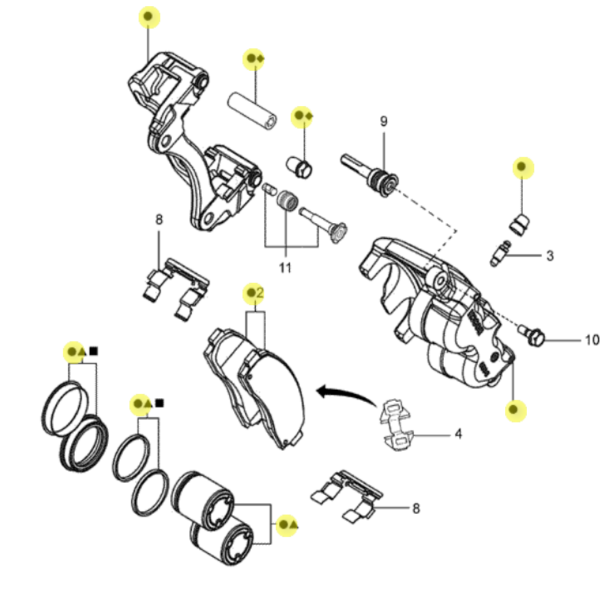 9
8
3
11
2
10
4
8