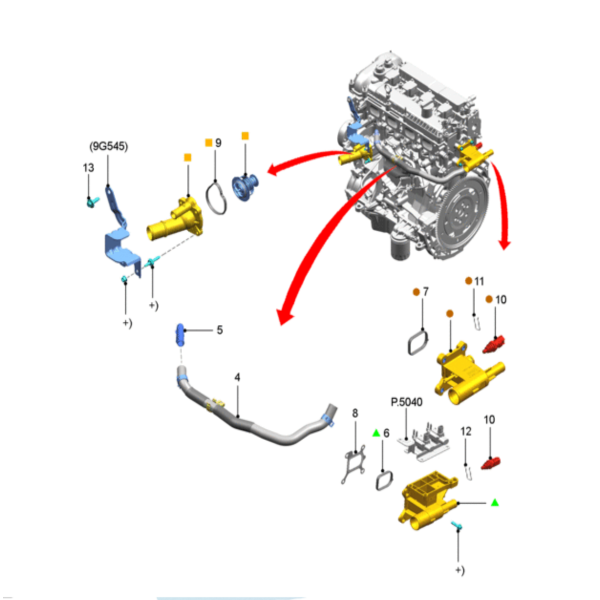 (9G545)
13
9
+)
+)
5
4
7
11
10
P.5040
8
6
12
10
+)