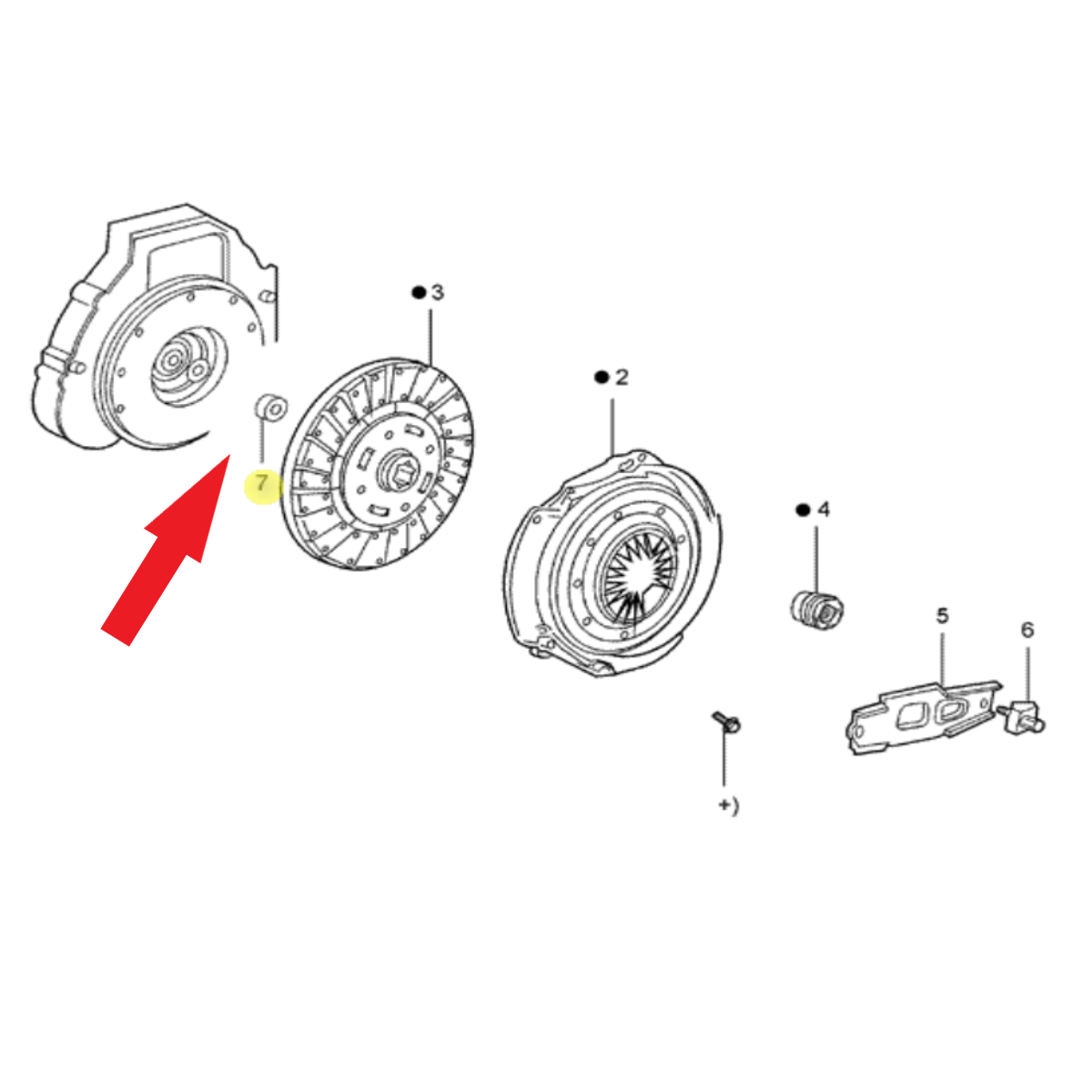 ● 3
● 2
7
● 4
5
6
+)