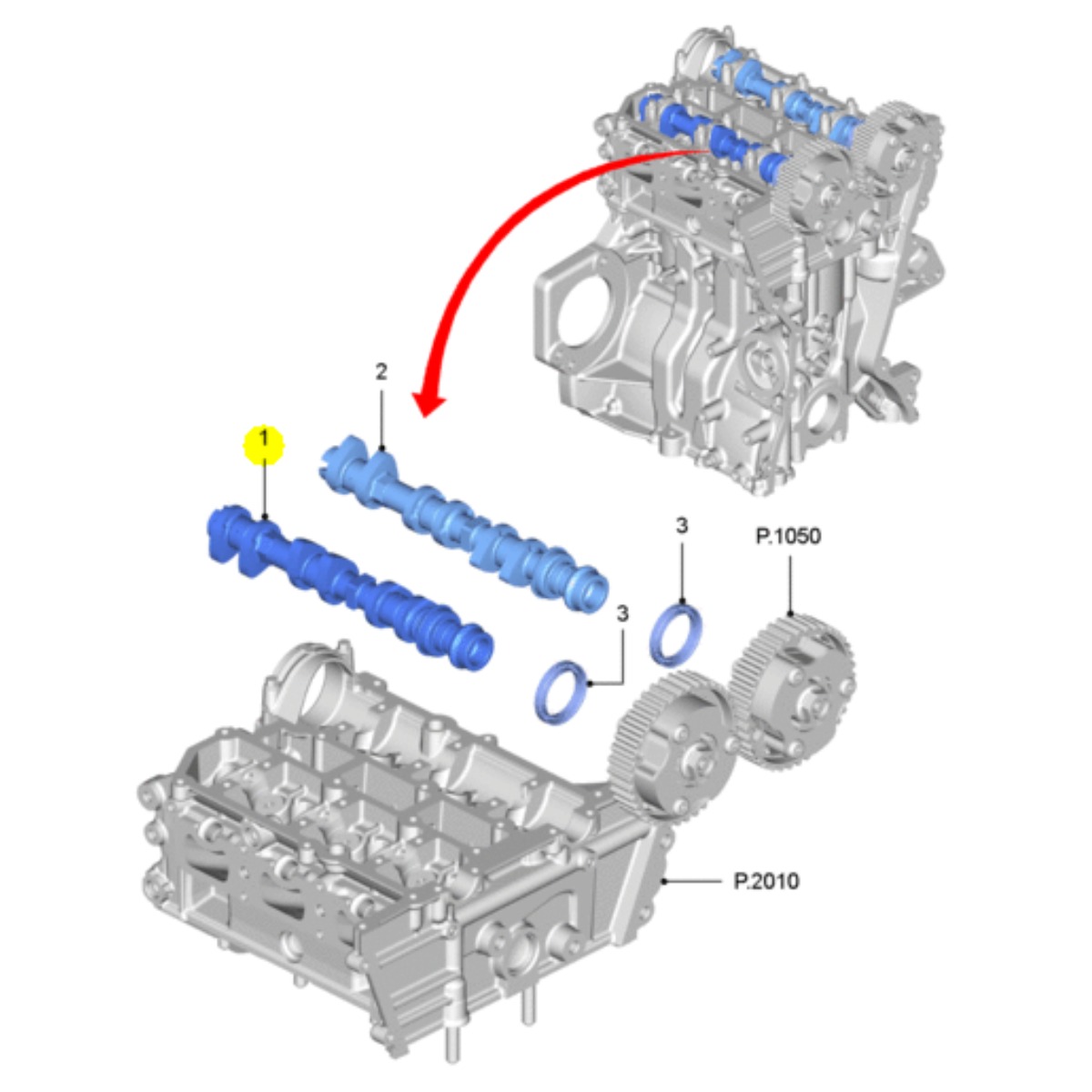 2

1

3

P.1050

3

P.2010