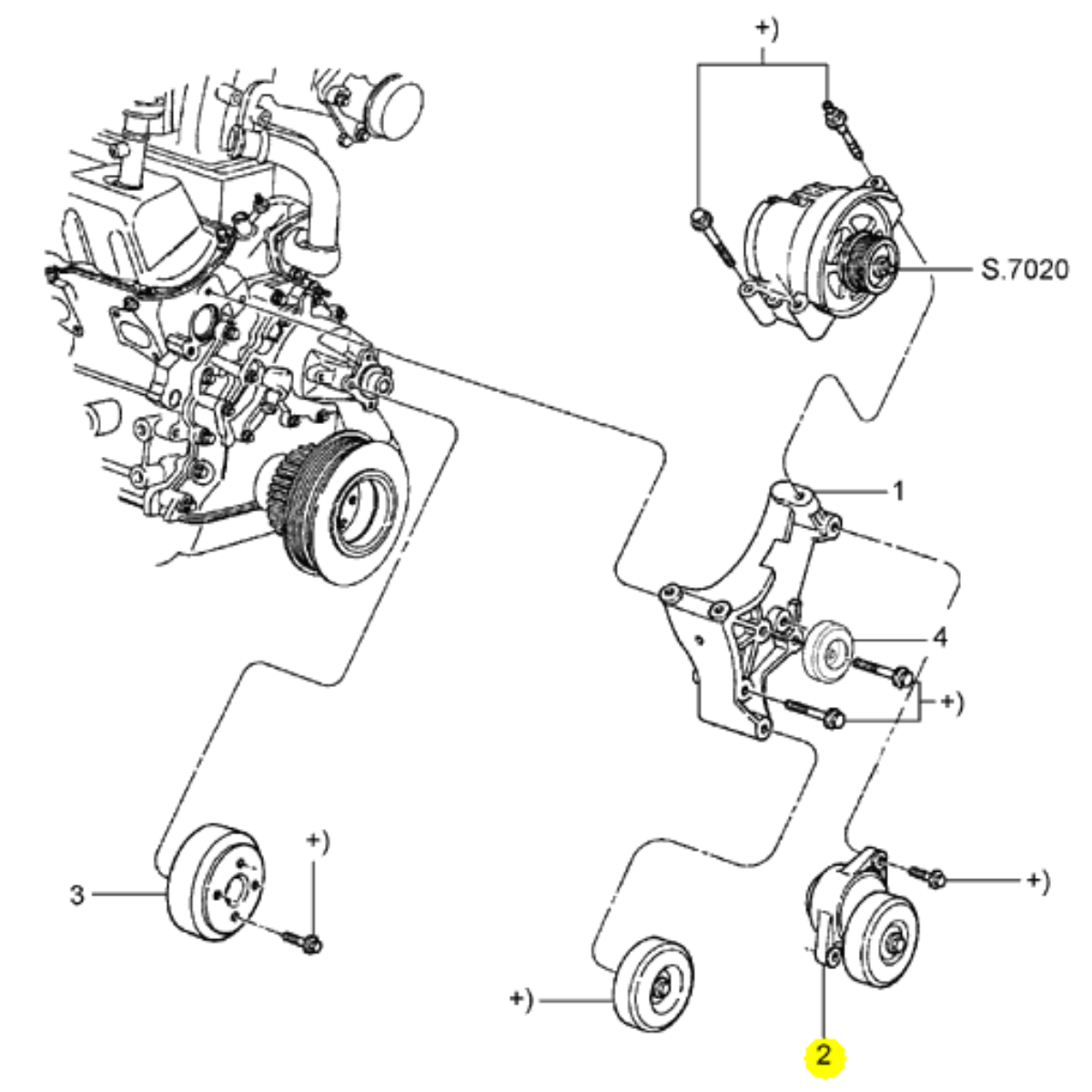 +)

S.7020

1

4

+)

+)

3

+)

+)

2