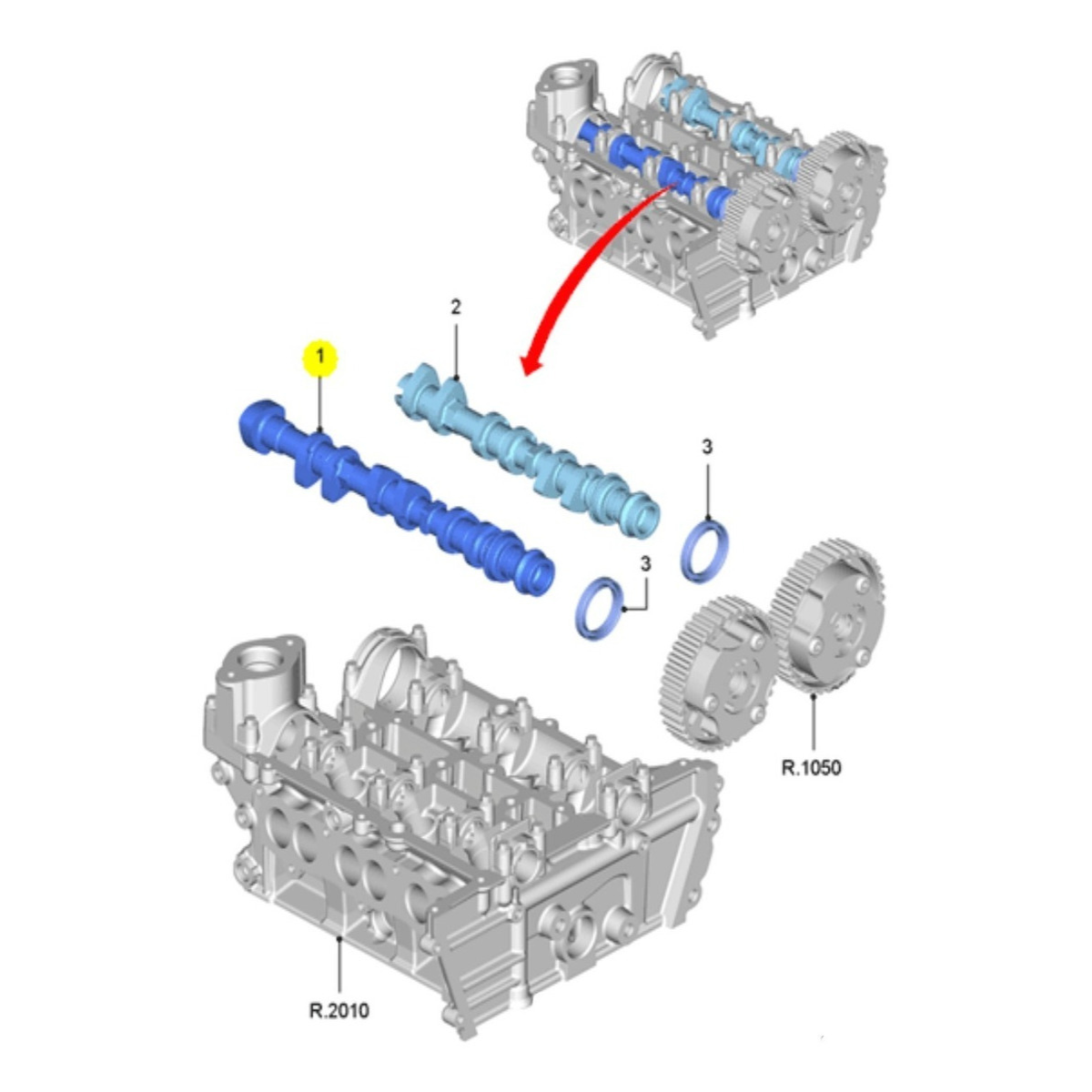 2
1
3
3
R.1050
R.2010