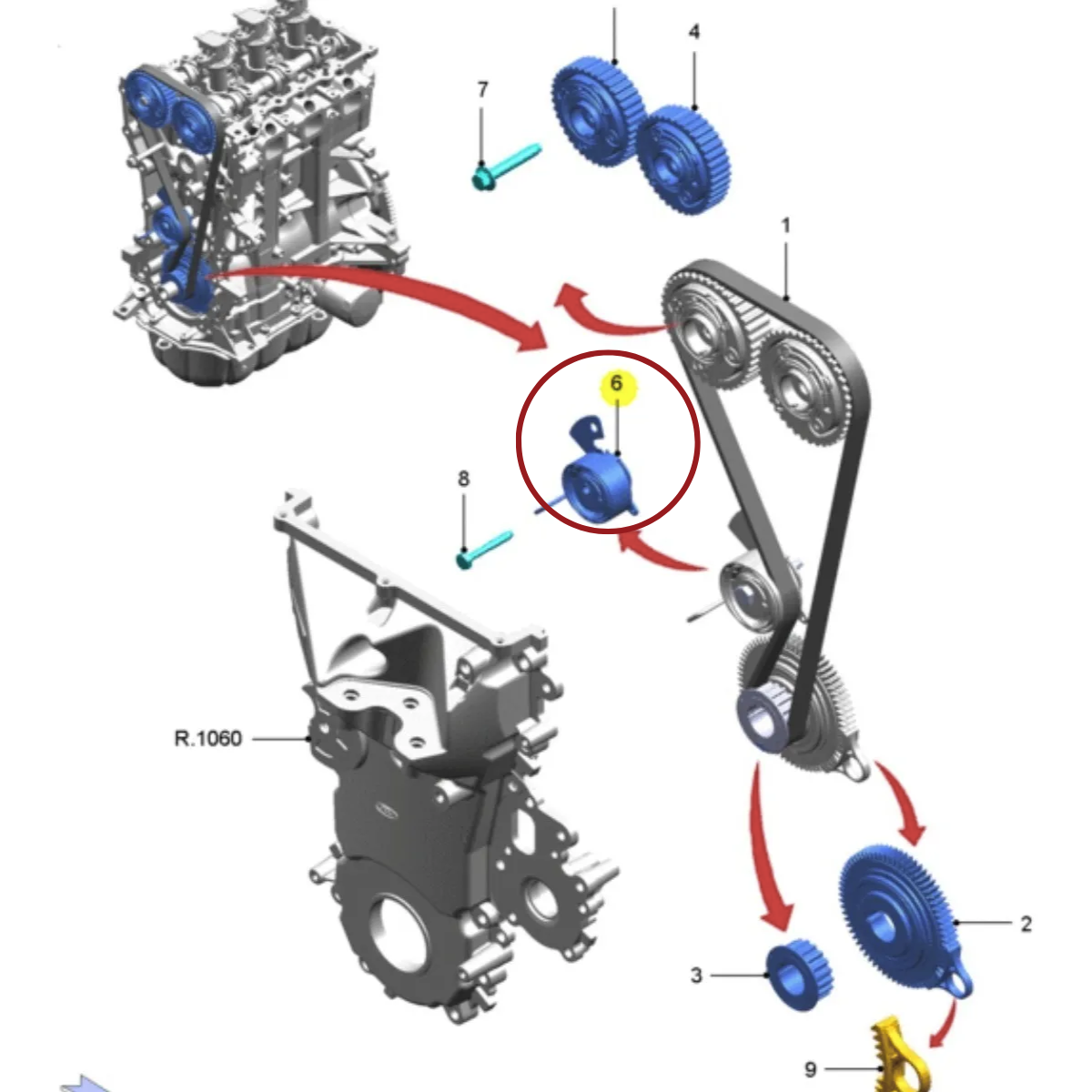 4
7
1
6
8
R.1060
2
3
9