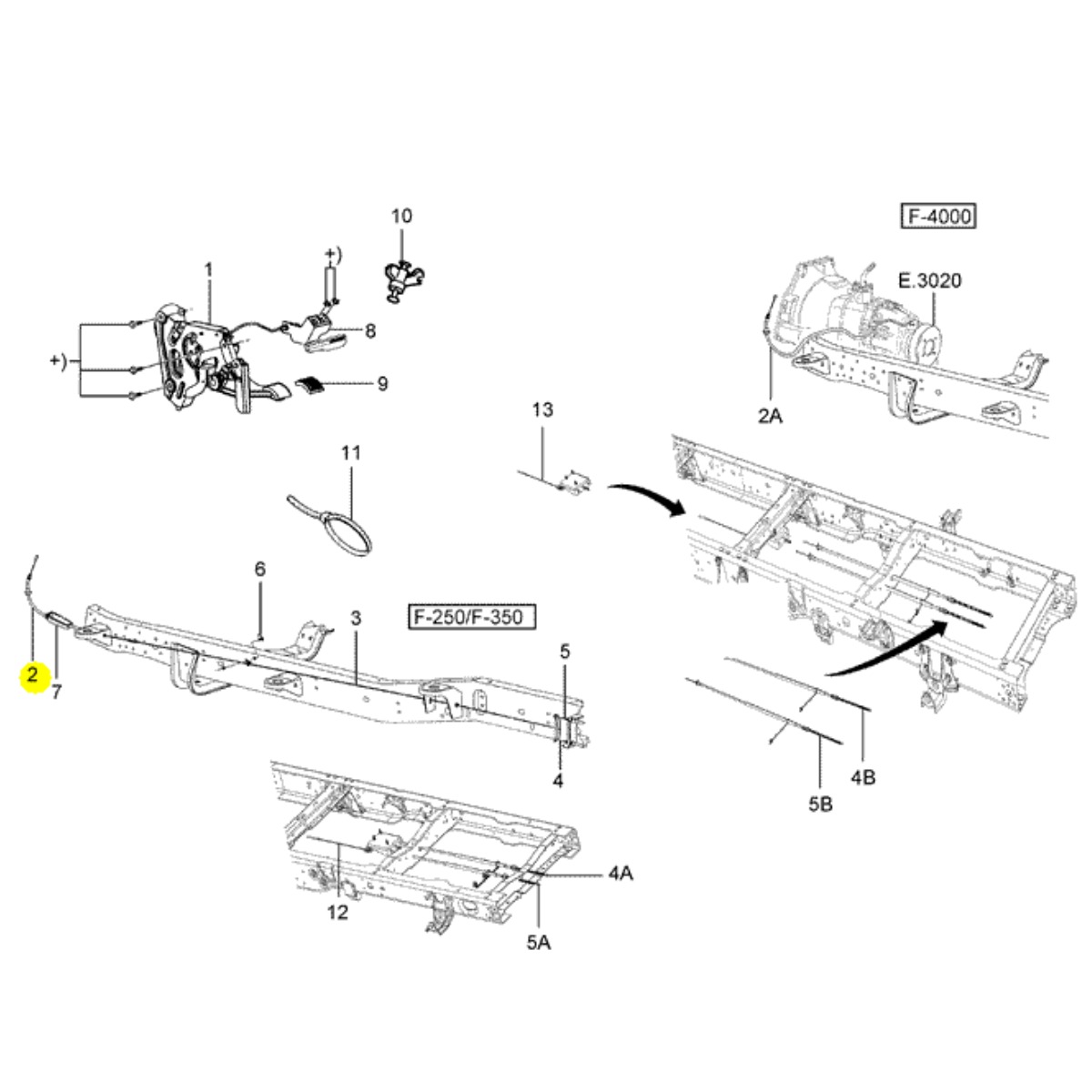 10
F-4000
1
+)
E.3020
8
+)
9
2A
13
11
6
3
F-250/F-350
5
2
7
4
4B
5B
4A
12
5A