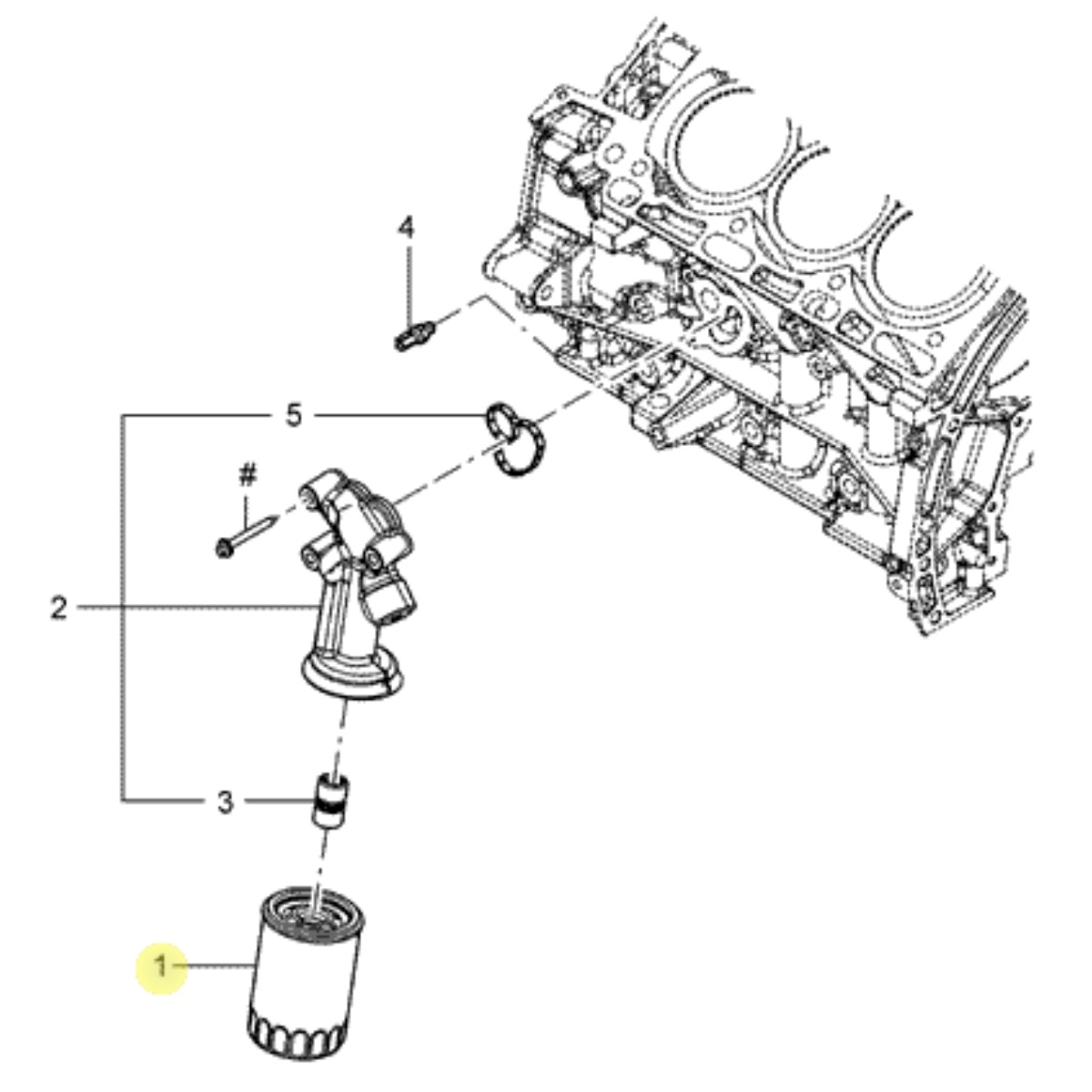 4

5

#

2

3

1