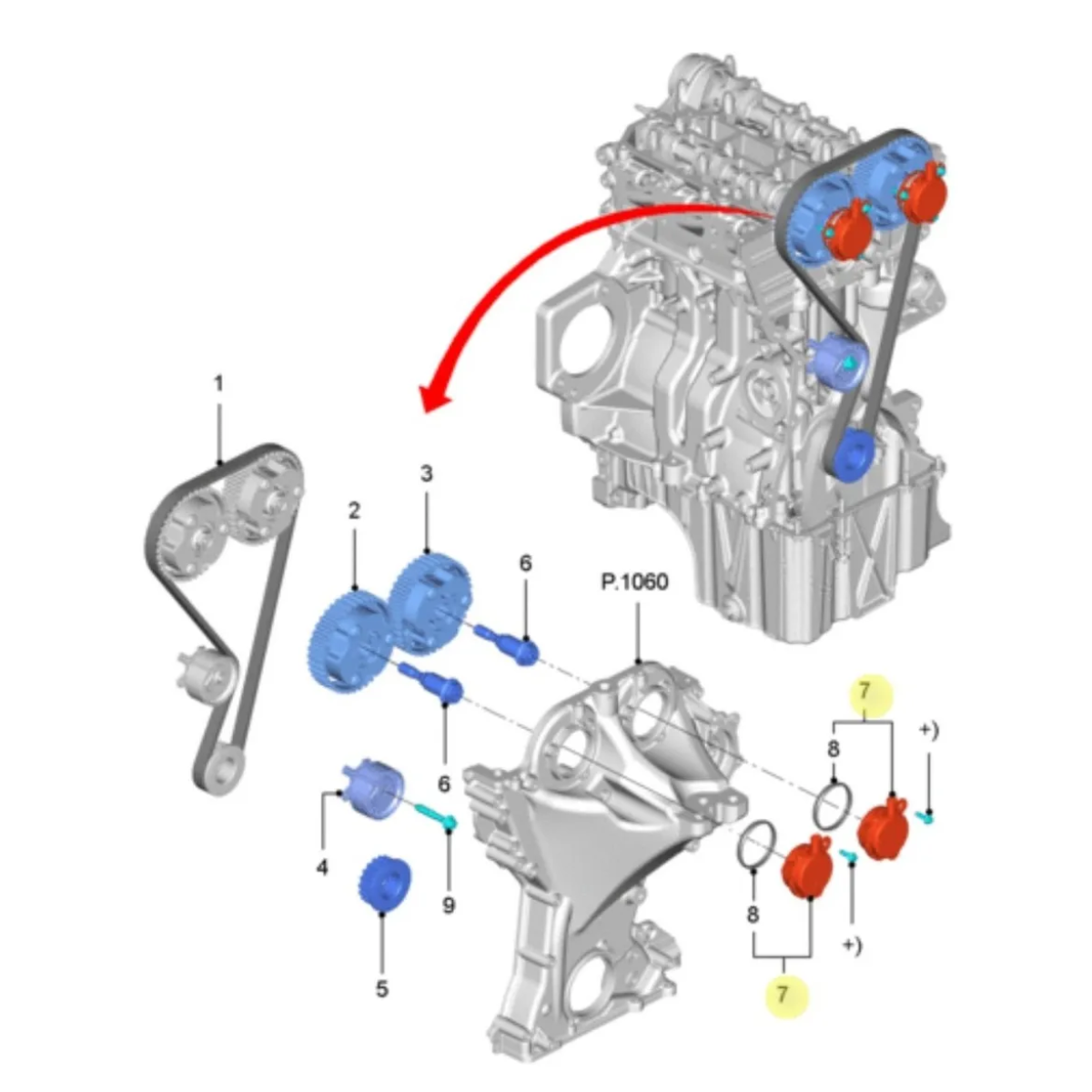 1

2

3

6

P.1060

7

8

+)

6

4

9

5

8

+)

7