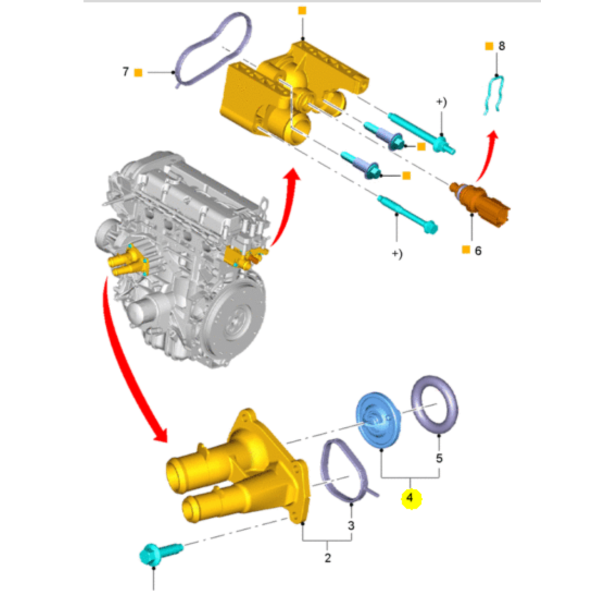 7
8
+)
+)
6
5
4
3
2