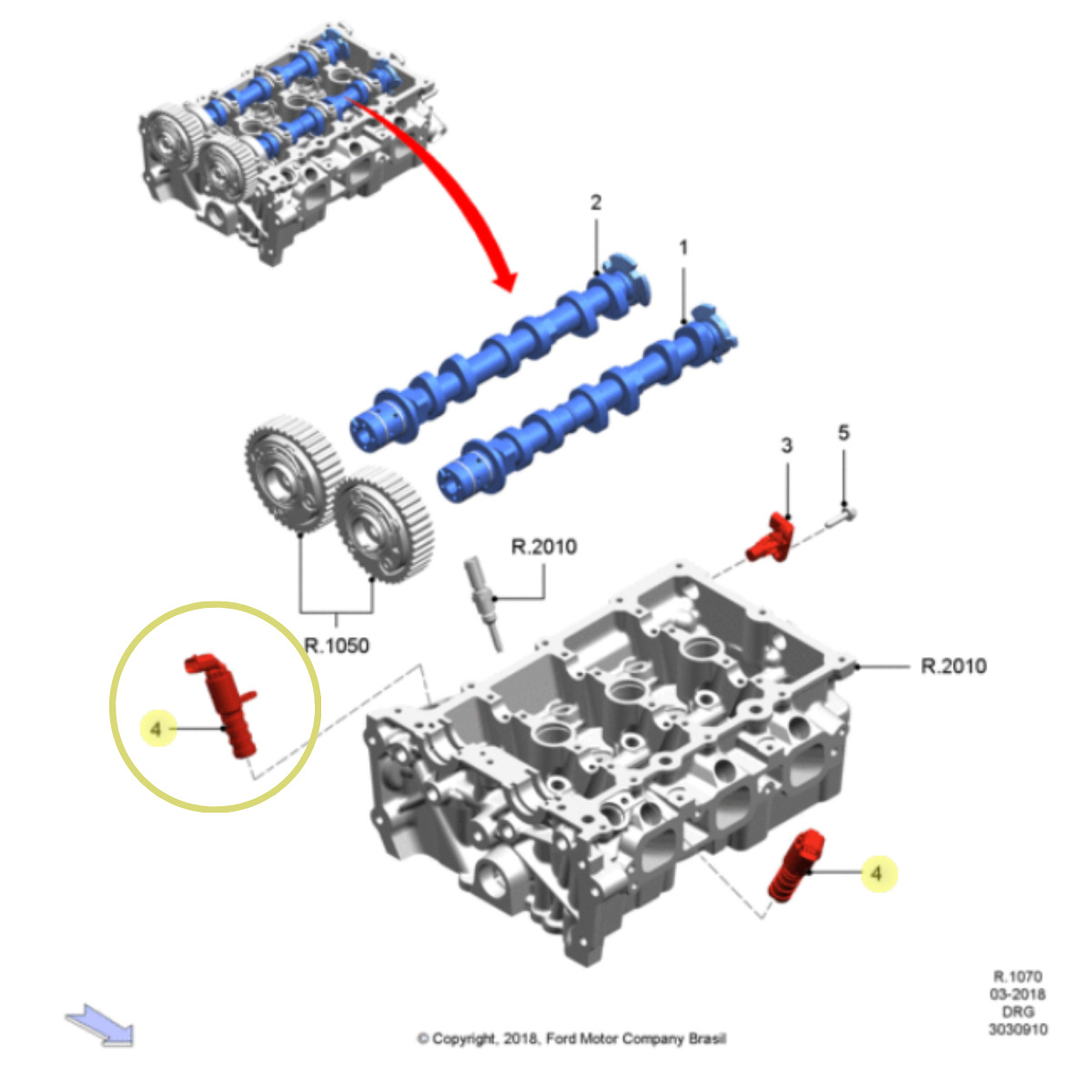 2

1

3

5

R.2010

R.1050

R.2010

4

4

R.1070
03-2018
DRG
3030910

© Copyright, 2018, Ford Motor Company Brasil