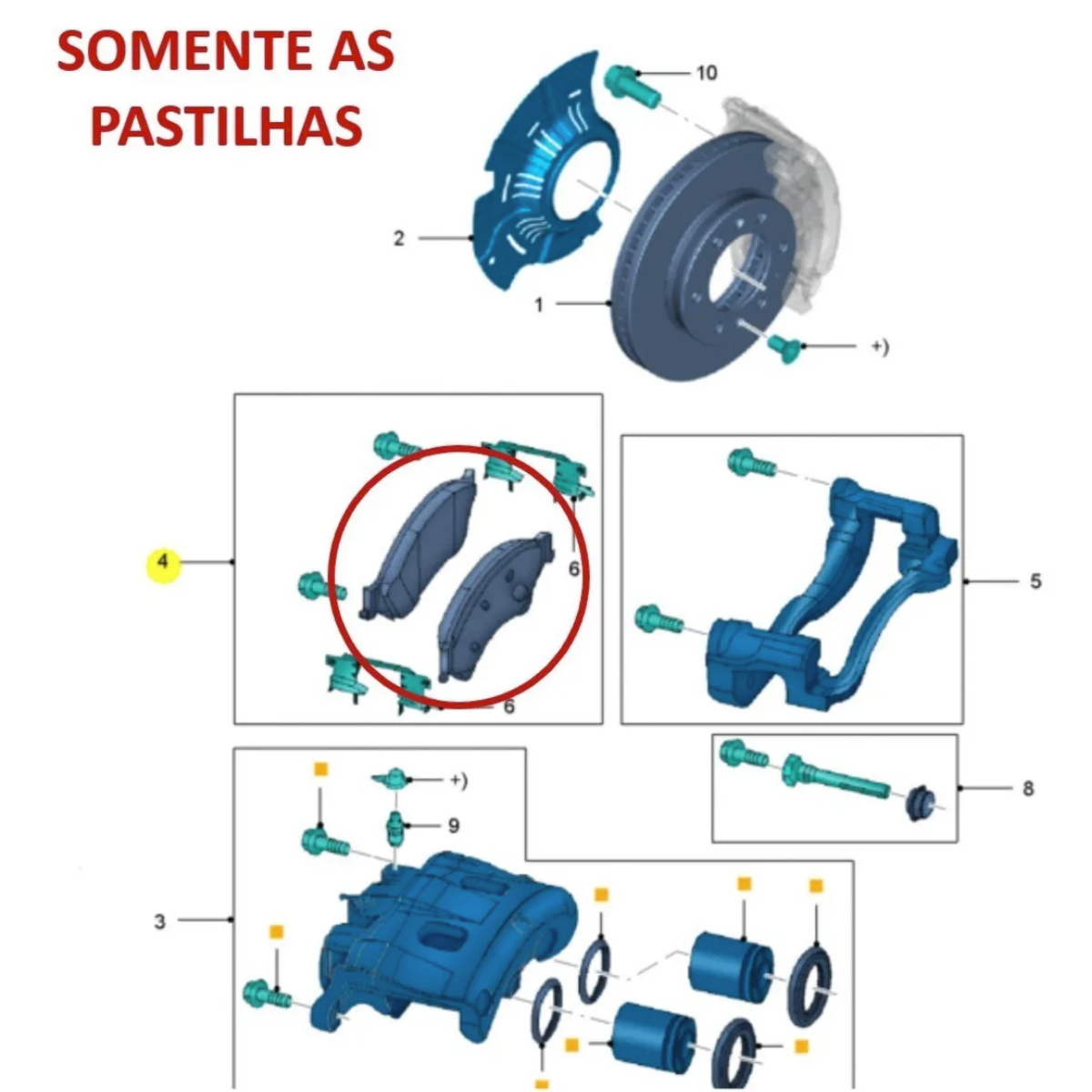 SOMENTE AS PASTILHAS

10

2

1

+)

4

6

6

5

8

+)

9

3